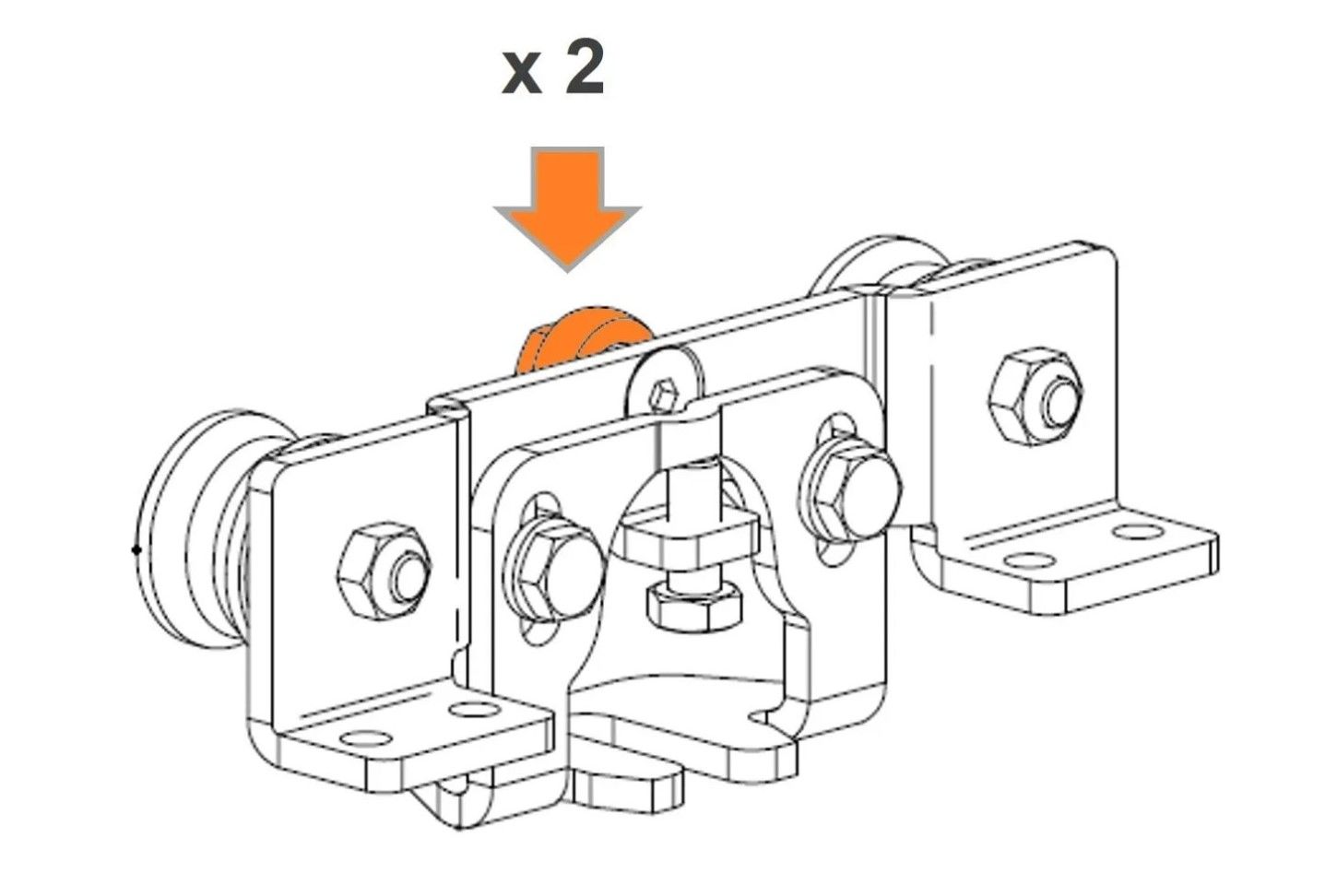 x 2