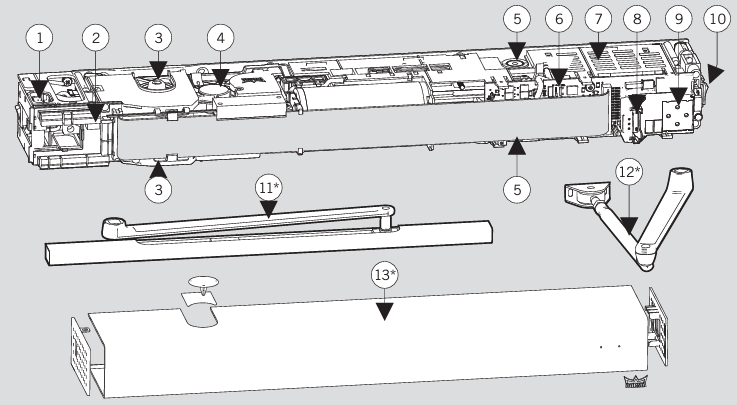 1
2
3
4
5
6
7
8
9
10
3
5
11*
12*
13*